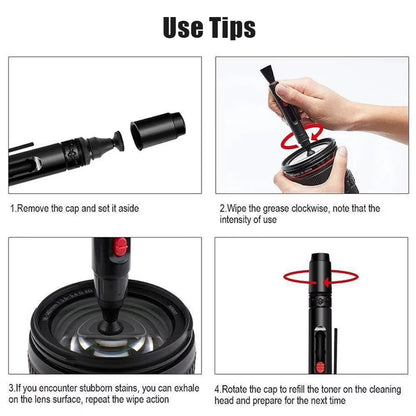 Use Tips

1.Remove the cap and set it aside

2.Wipe the grease clockwise, note that the intensity of use

3.If you encounter stubborn stains, you can exhale on the lens surface, repeat the wipe action

4.Rotate the cap to refill the toner on the cleaning head and prepare for the next time